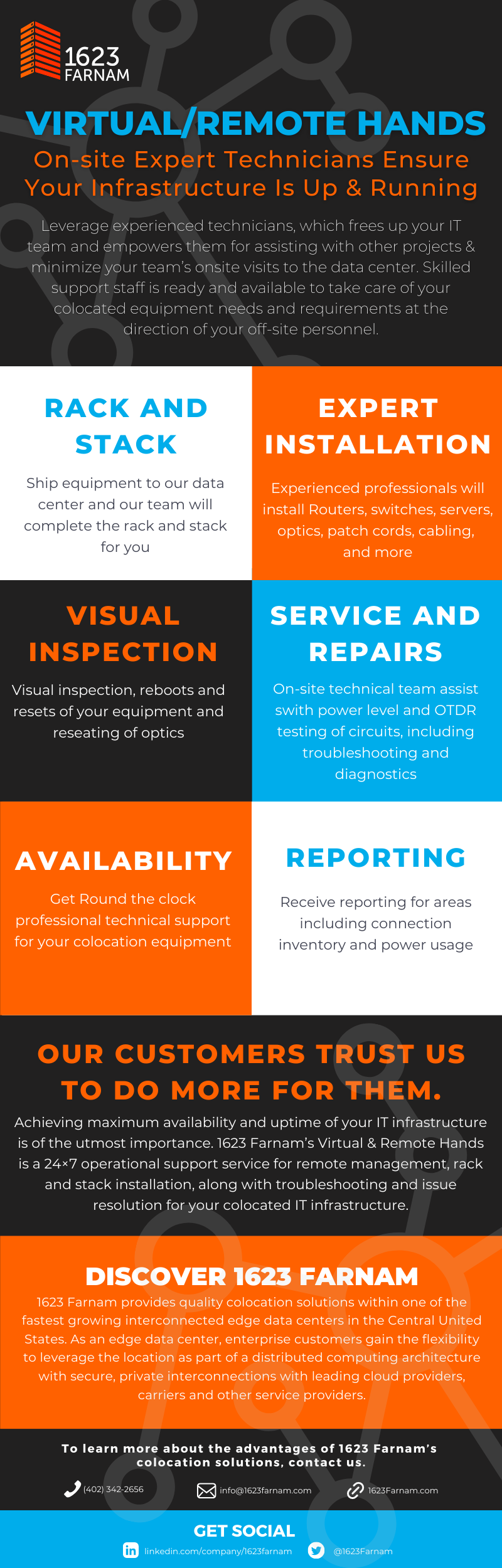 1623 FARNAM

VIRTUAL/REMOTE HANDS

On-site Expert Technicians Ensure Your Infrastructure Is Up & Running

Leverage experienced technicians, which frees up your IT team and empowers them for assisting with other projects & minimize your team's onsite visits to the data center. Skilled support staff is ready and available to take care of your colocated equipment needs and requirements at the direction of your off-site personnel.

RACK AND STACK

Ship equipment to our data center and our team will complete the rack and stack for you

EXPERT INSTALLATION

Experienced professionals will install Routers, switches, servers, optics, patch cords, cabling, and more

VISUAL INSPECTION

Visual inspection, reboots and resets of your equipment and reseating of optics

SERVICE AND REPAIRS

On-site technical team assist swith power level and OTDR testing of circuits, including troubleshooting and diagnostics

AVAILABILITY

Get Round the clock professional technical support for your colocation equipment

REPORTING

Receive reporting for areas including connection inventory and power usage

OUR CUSTOMERS TRUST US TO DO MORE FOR THEM.

Achieving maximum availability and uptime of your IT infrastructure is of the utmost importance. 1623 Farnam's Virtual & Remote Hands is a 24×7 operational support service for remote management, rack and stack installation, along with troubleshooting and issue resolution for your colocated IT infrastructure.

DISCOVER 1623 FARNAM

1623 Farnam provides quality colocation solutions within one of the fastest growing interconnected edge data centers in the Central United States. As an edge data center, enterprise customers gain the flexibility to leverage the location as part of a distributed computing architecture with secure, private interconnections with leading cloud providers, carriers and other service providers.

To learn more about the advantages of 1623 Farnam's colocation solutions, contact us.

(402) 342-2656 info@1623farnam.com 1623Farnam.com

GET SOCIAL

linkedin.com/company/1623farnam @1623Farnam